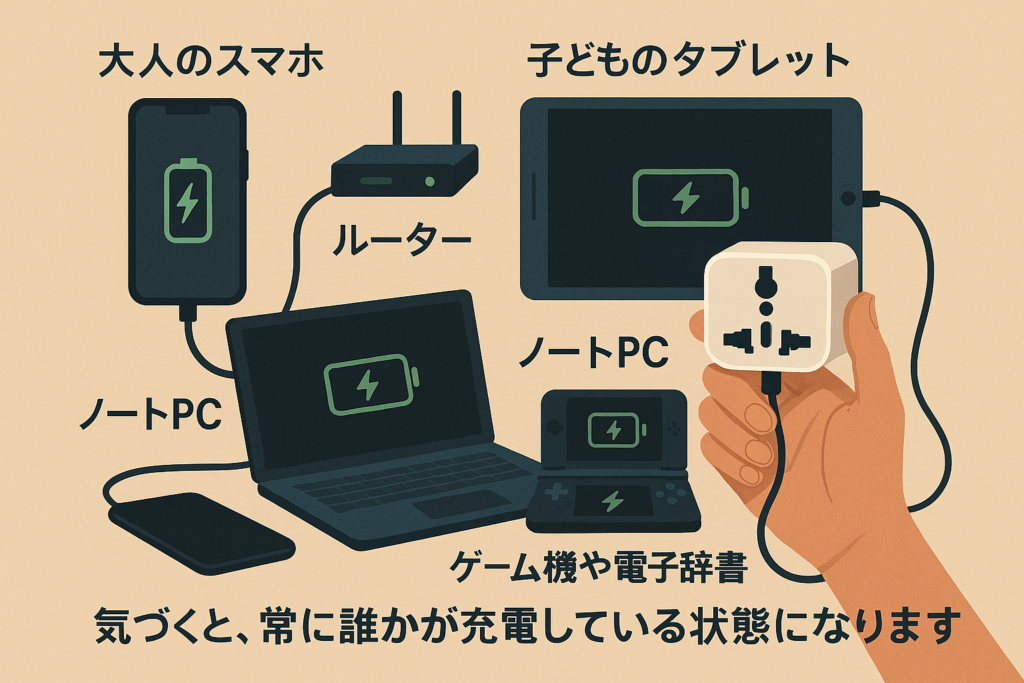 大人のスマホ

子どものタブレット

ルーター

ノートPC

ノートPC

ゲーム機や電子辞書

気づくと、常に誰かが充電している状態になります